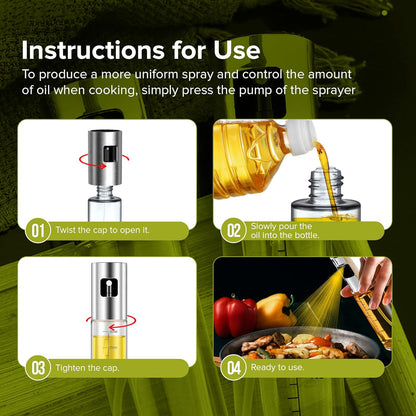 Instructions for Use

To produce a more uniform spray and control the amount of oil when cooking, simply press the pump of the sprayer

01 Twist the cap to open it.

02 Slowly pour the oil into the bottle.

03 Tighten the cap.

04 Ready to use.