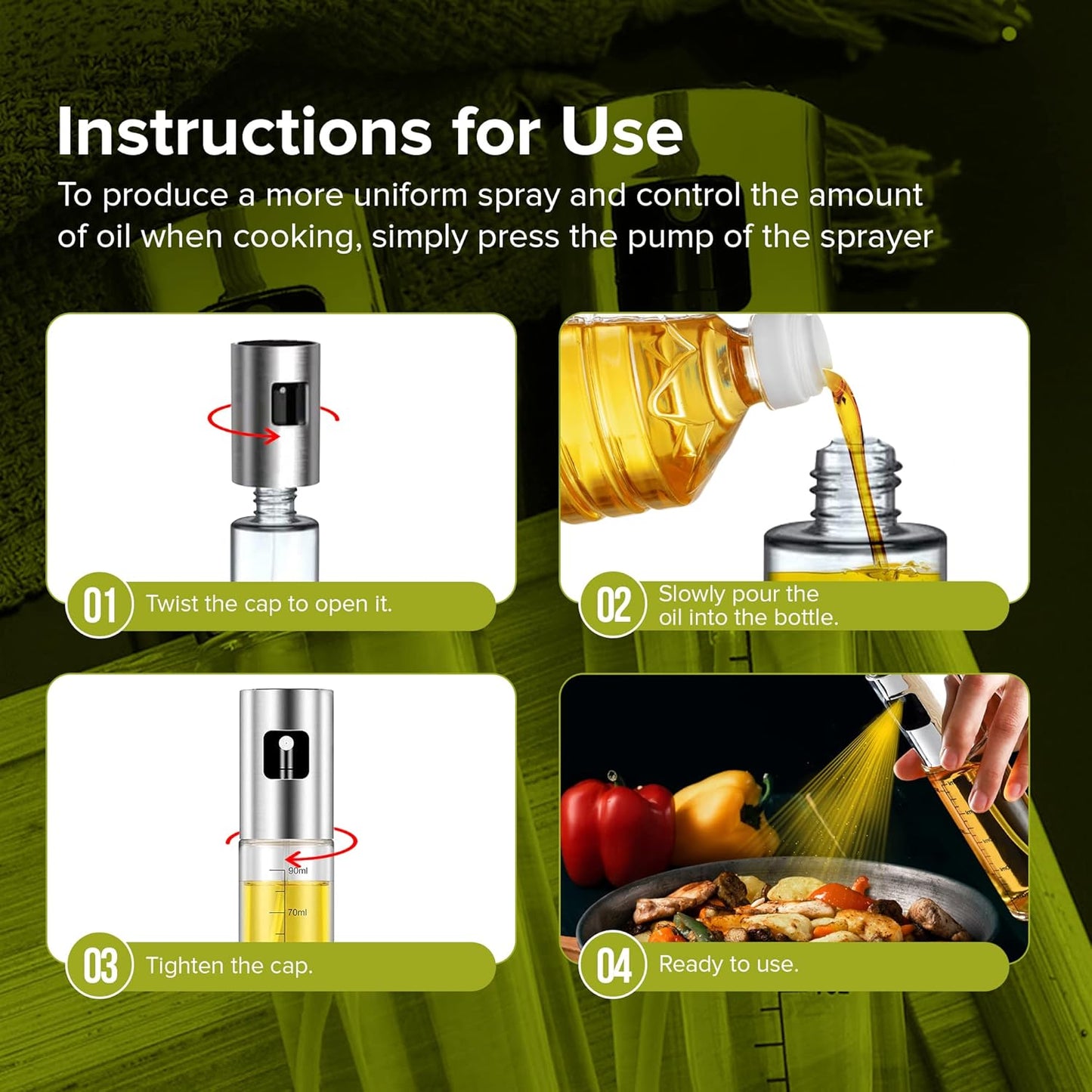 Instructions for Use

To produce a more uniform spray and control the amount of oil when cooking, simply press the pump of the sprayer

01 Twist the cap to open it.

02 Slowly pour the oil into the bottle.

90ml

70ml

03 Tighten the cap.

04 Ready to use.