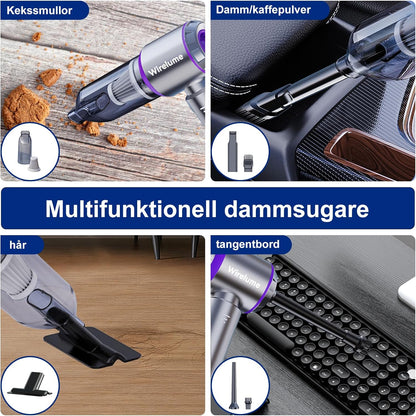 Kekssmullor

Wirelume

Damm/kaffepulver

Multifunktionell dammsugare

hår

tangentbord

Wirelume