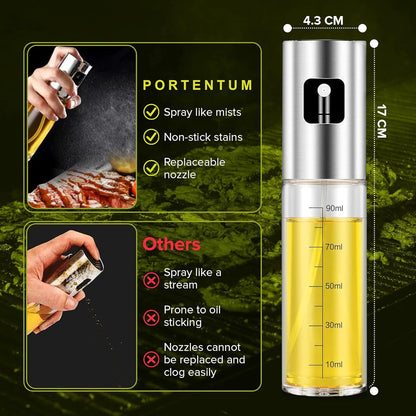 4.3 CM

17 CM

PORTENTUM

Spray like mists

Non-stick stains

Replaceable nozzle

Others

Spray like a stream

Prone to oil sticking

Nozzles cannot be replaced and clog easily

90ml
70ml
50ml
30ml
10ml