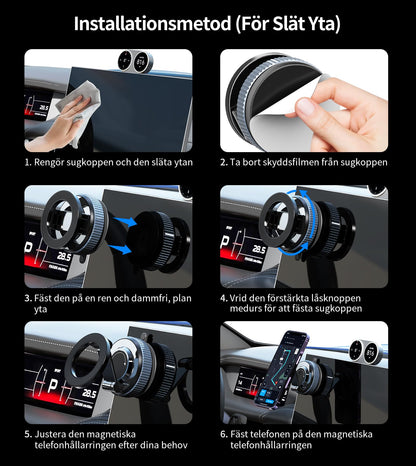 Installationsmetod (För Slät Yta)

28.5

1. Rengör sugkoppen och den släta ytan

2. Ta bort skyddsfilmen från sugkoppen

P

28.5

3. Fäst den på en ren och dammfri, plan yta

P

28.5

4. Vrid den förstärkta låsknoppen medurs för att fästa sugkoppen

P

28.5

5. Justera den magnetiska telefonhållarringen efter dina behov

6. Fäst telefonen på den magnetiska telefonhållarringen