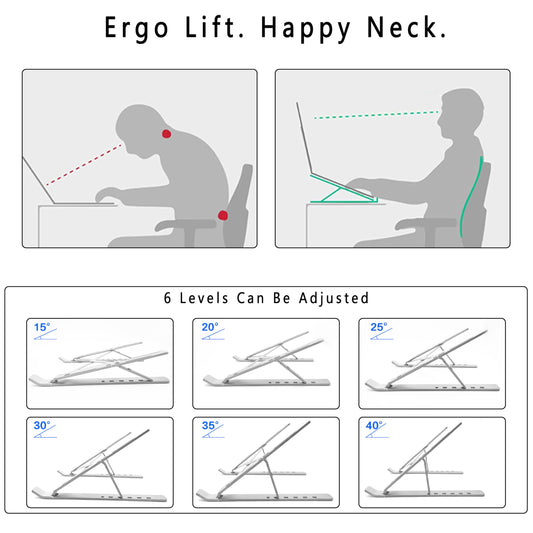 Ergo Lift. Happy Neck.

6 Levels Can Be Adjusted

15°

20°

25°

30°

35°

40°