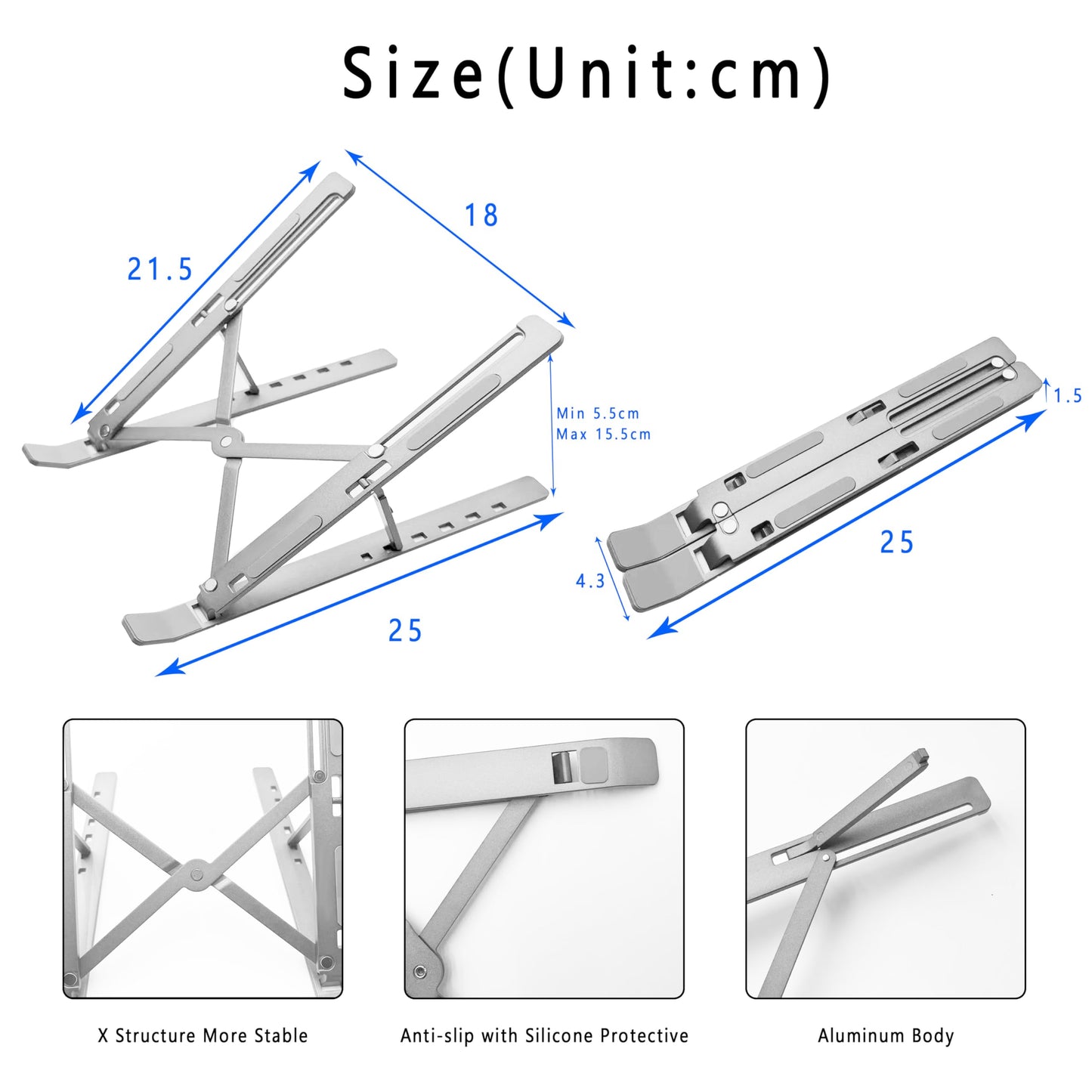 Size(Unit:cm)

21.5

18

Min 5.5cm
Max 15.5cm

25

1.5

25

4.3

X Structure More Stable

Anti-slip with Silicone Protective

Aluminum Body